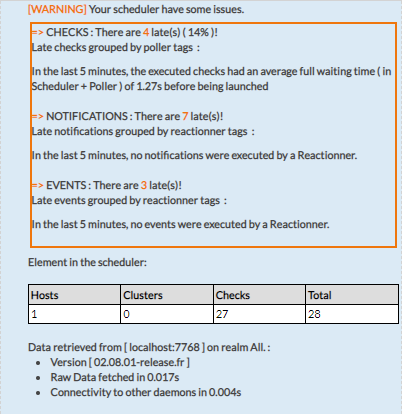 [WARNING] Your scheduler have some issues.

=> CHECKS : There are 4 late(s) ( 14% )!
Late checks grouped by poller tags :

In the last 5 minutes, the executed checks had an average full waiting time ( in Scheduler + Poller ) of 1.27s before being launched

=> NOTIFICATIONS : There are 7 late(s)!
Late notifications grouped by reactionner tags :

In the last 5 minutes, no notifications were executed by a Reactionner.

=> EVENTS : There are 3 late(s)!
Late events grouped by reactionner tags :

In the last 5 minutes, no events were executed by a Reactionner.

Element in the scheduler:

| Hosts | Clusters | Checks | Total |
|---|---|---|---|
| 1 | 0 | 27 | 28 |

Data retrieved from [ localhost:7768 ] on realm All. :
- Version [ 02.08.01-release.fr ]
- Raw Data fetched in 0.017s
- Connectivity to other daemons in 0.004s